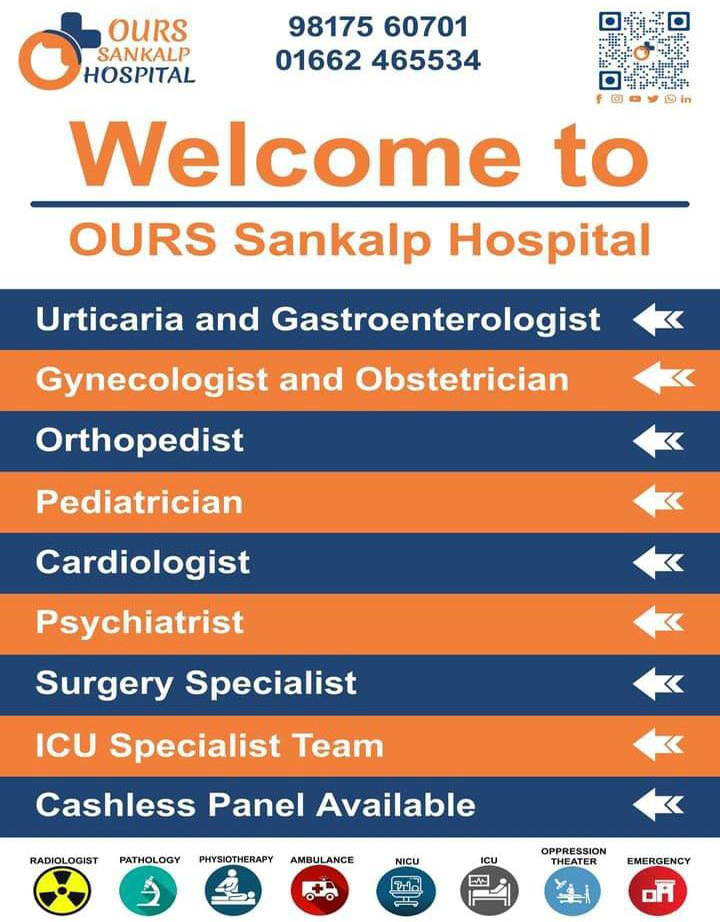 OURS
SANKALP
HOSPITAL

98175 60701
01662 465534

Welcome to

OURS Sankalp Hospital

Urticaria and Gastroenterologist

Gynecologist and Obstetrician

Orthopedist

Pediatrician

Cardiologist

Psychiatrist

Surgery Specialist

ICU Specialist Team

Cashless Panel Available

RADIOLOGIST
PATHOLOGY
PHYSIOTHERAPY
AMBULANCE
NICU
ICU
OPPRESSION THEATER
EMERGENCY